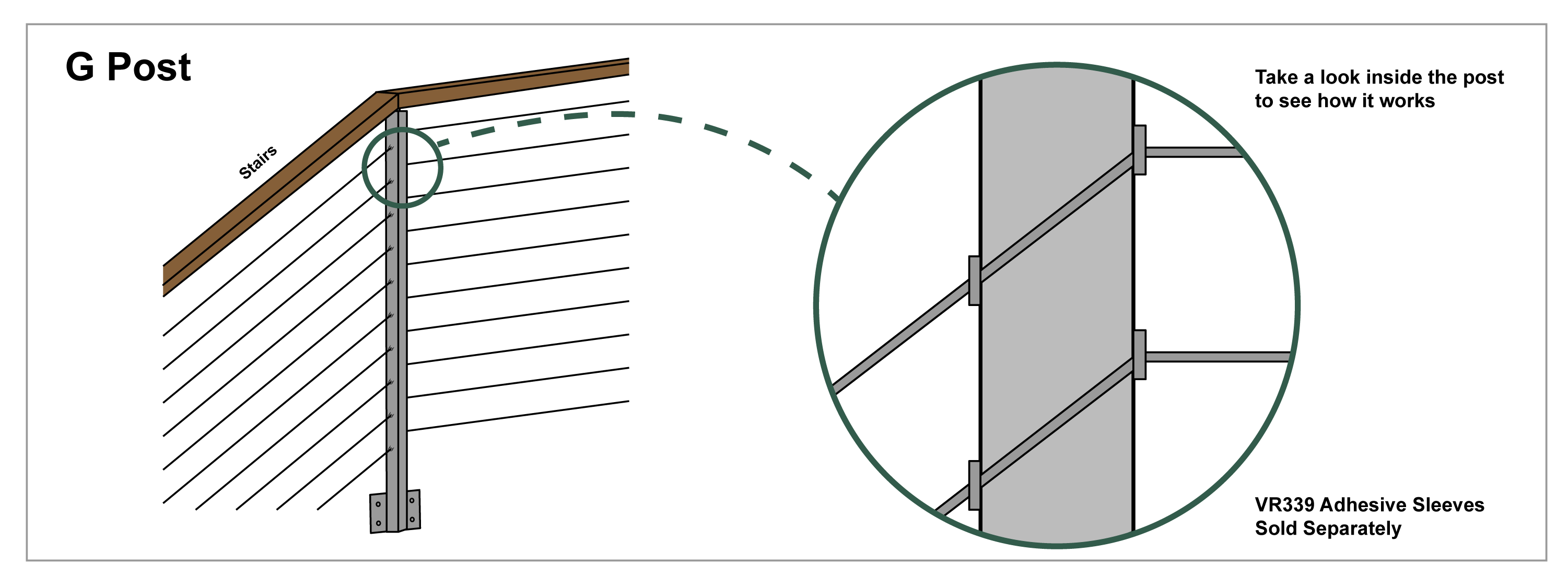 G Post

Stairs

Take a look inside the post to see how it works

VR339 Adhesive Sleeves Sold Separately