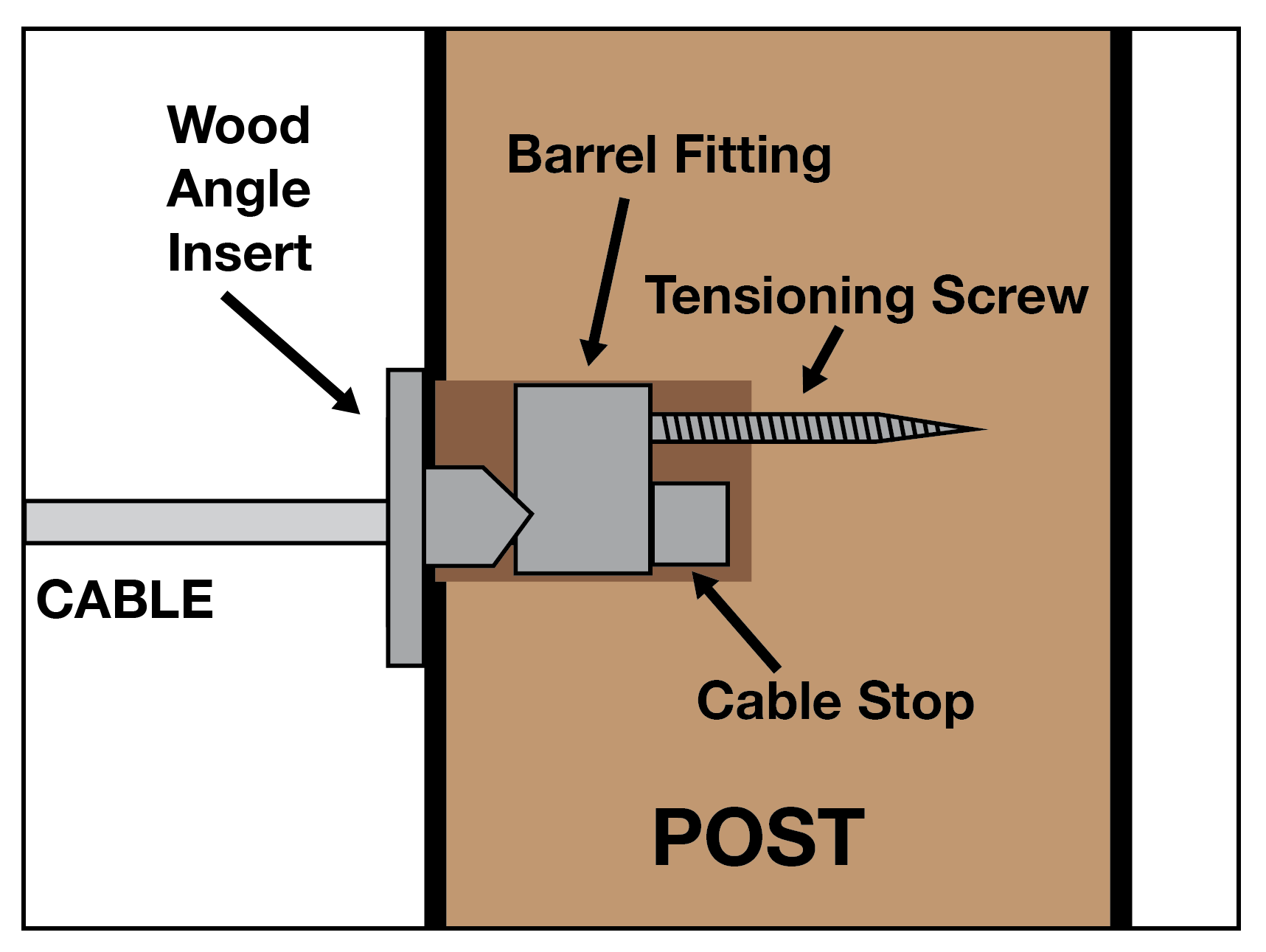 Wood Angle Insert

Barrel Fitting

Tensioning Screw

CABLE

Cable Stop

POST